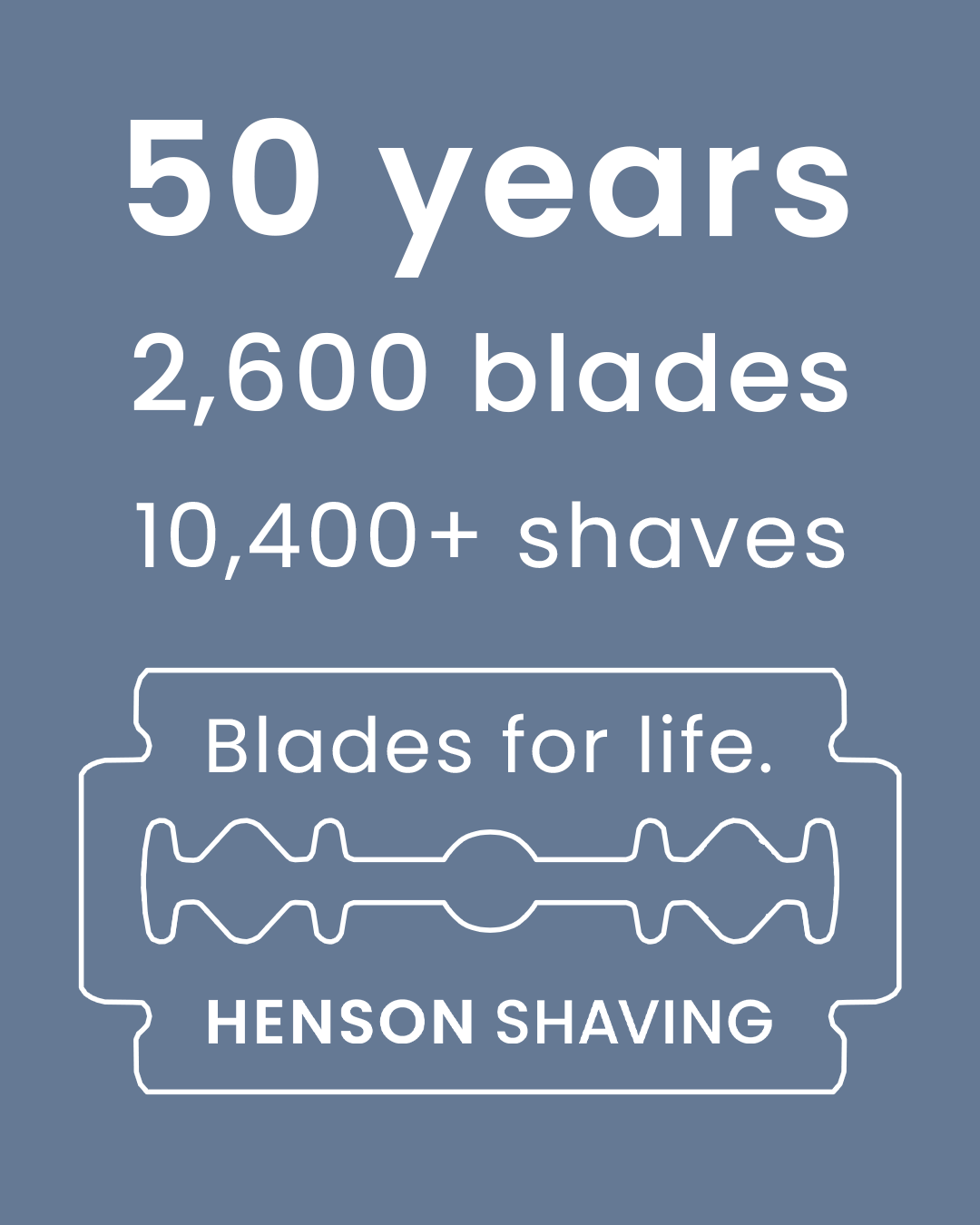 50 years
2,600 blades
10,400+ shaves

Blades for life.

HENSON SHAVING